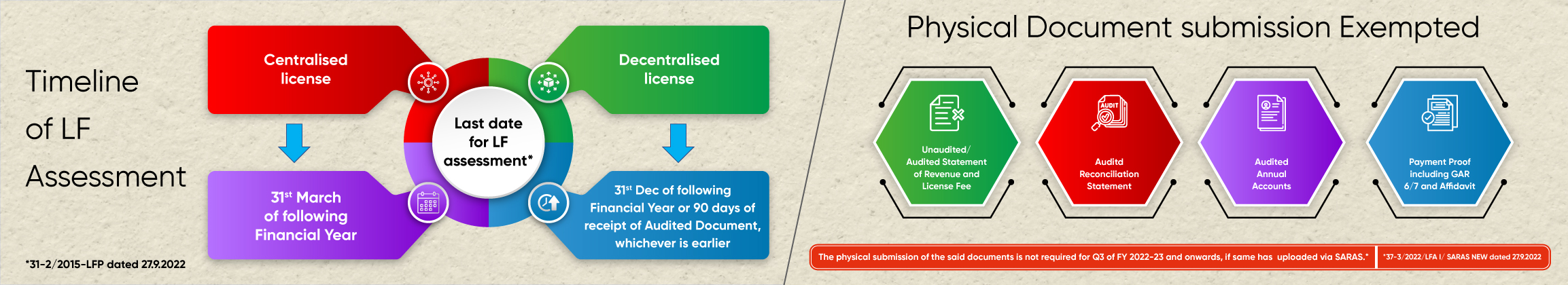 Timeline of LF Assessment

Centralised license

Decentralised license

Last date for LF assessment*

31$^{st}$ March of following Financial Year

31$^{st}$ Dec of following Financial Year or 90 days of receipt of Audited Document, whichever is earlier

*31-2/2015-LFP dated 27.9.2022

Physical Document submission Exempted

Unaudited/ Audited Statement of Revenue and License Fee

AUDIT

Auditd Reconciliation Statement

Audited Annual Accounts

Payment Proof including GAR 6/7 and Affidavit

The physical submission of the said documents is not required for Q3 of FY 2022-23 and onwards, if same has uploaded via SARAS.*

*37-3/2022/LFA I/ SARAS NEW dated 27.9.2022